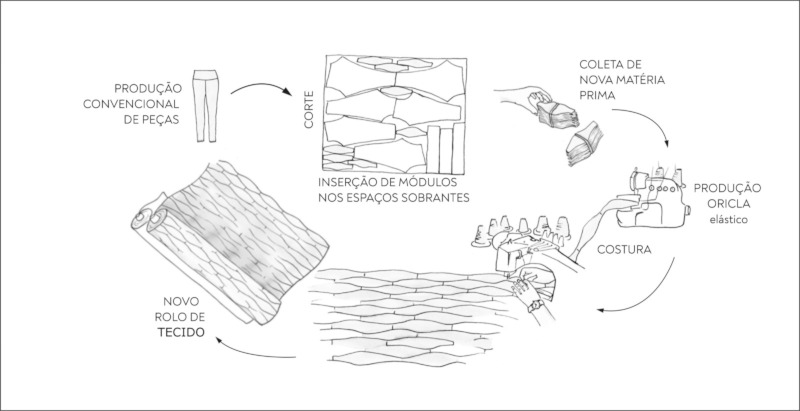 PRODUÇÃO CONVENCIONAL DE PEÇAS

CORTE

INSERÇÃO DE MÓDULOS NOS ESPAÇOS SOBRANTES

COLETA DE NOVA MATÉRIA PRIMA

PRODUÇÃO ORICLA
elástico

COSTURA

NOVO ROLO DE TECIDO